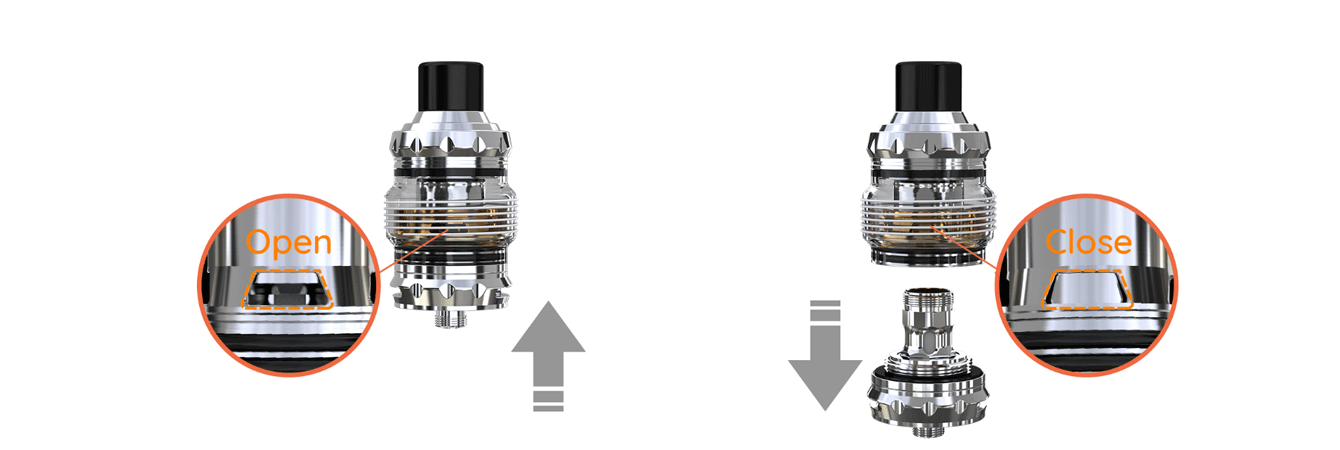 Open

Close